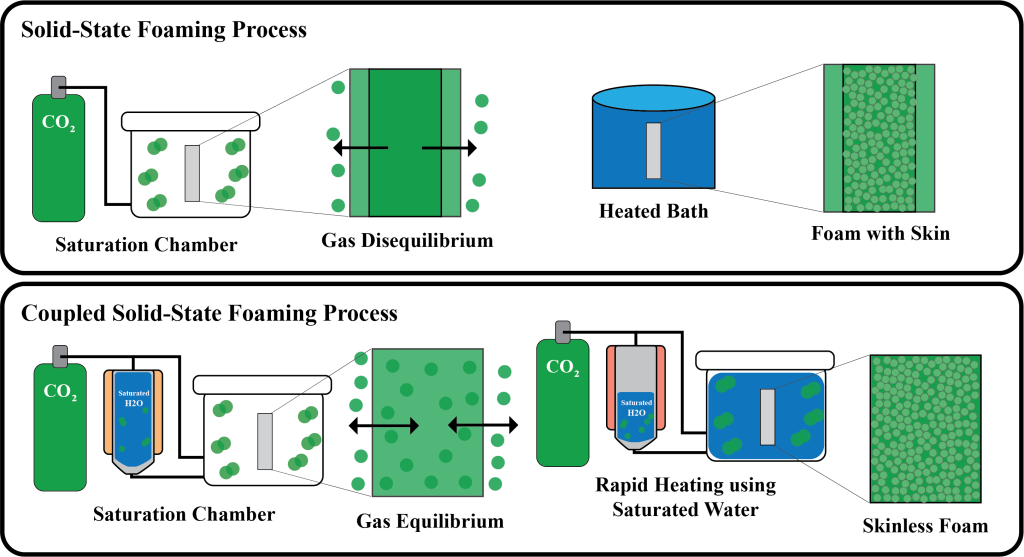 Solid-State Foaming Process

$CO_2$

Saturation Chamber

Gas Disequilibrium

Heated Bath

Foam with Skin

Coupled Solid-State Foaming Process

$CO_2$

Saturated H2O

Saturation Chamber

Gas Equilibrium

$CO_2$

Saturated H2O

Rapid Heating using Saturated Water

Skinless Foam